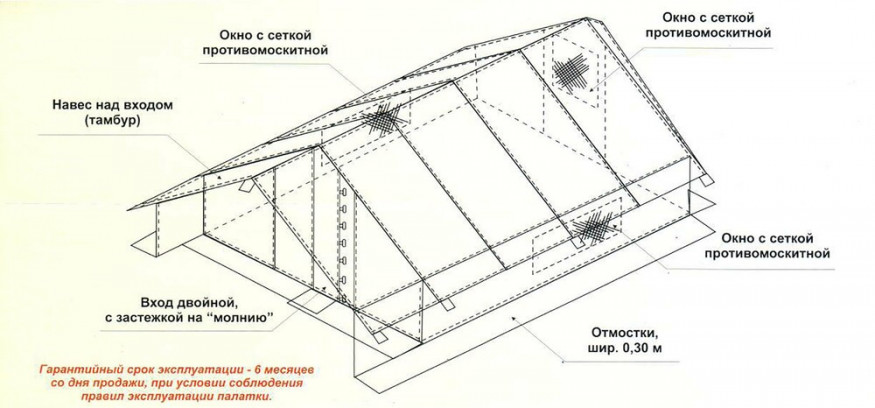 Окно с сеткой противомоскитной

Окно с сеткой противомоскитной

Навес над входом (тамбур)

Окно с сеткой противомоскитной

Вход двойной, с застежкой на "молнию"

Отмостки, шир. 0,30 м

Гарантийный срок эксплуатации - 6 месяцев со дня продажи, при условии соблюдения правил эксплуатации палатки.